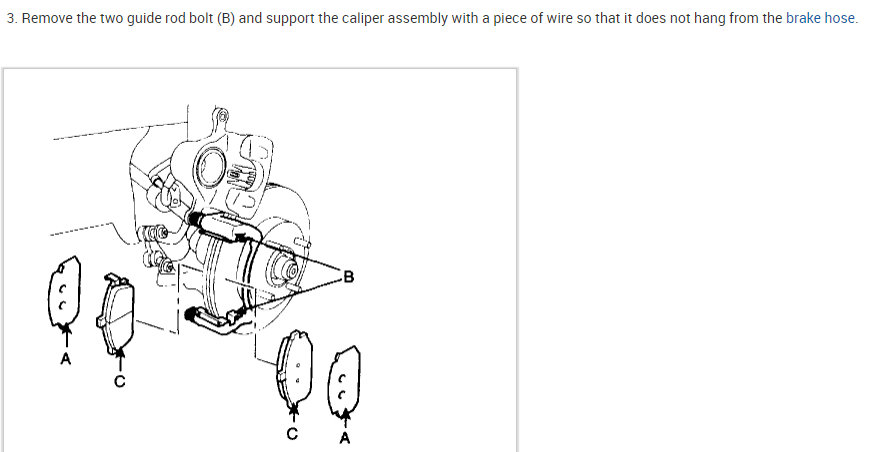 3. Remove the two guide rod bolt (B) and support the caliper assembly with a piece of wire so that it does not hang from the brake hose.

B

A

C

C

A