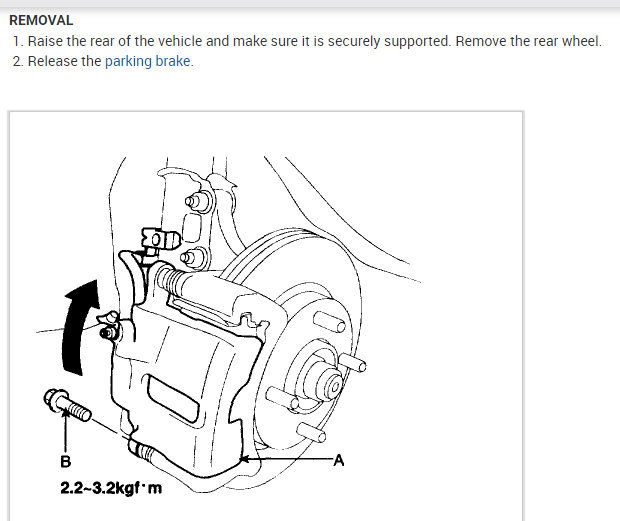 REMOVAL

1. Raise the rear of the vehicle and make sure it is securely supported. Remove the rear wheel.
2. Release the parking brake.

B

A

2.2~3.2kgf·m