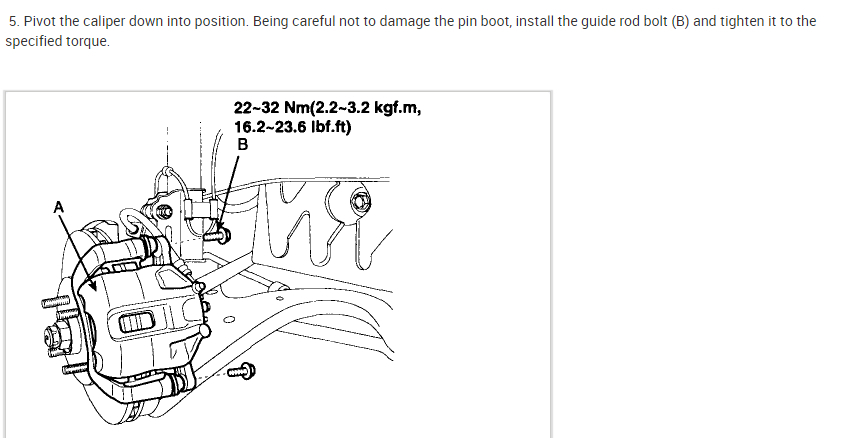 5. Pivot the caliper down into position. Being careful not to damage the pin boot, install the guide rod bolt (B) and tighten it to the specified torque.

22~32 Nm(2.2~3.2 kgf.m, 16.2~23.6 lbf.ft)
B
A