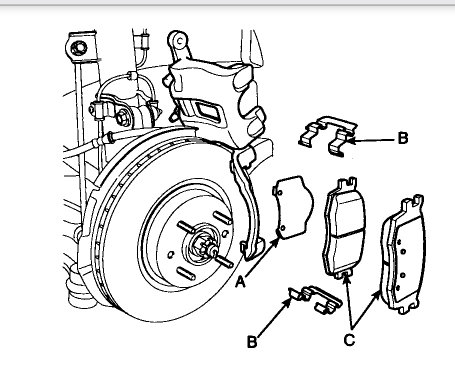 B

A

B

C