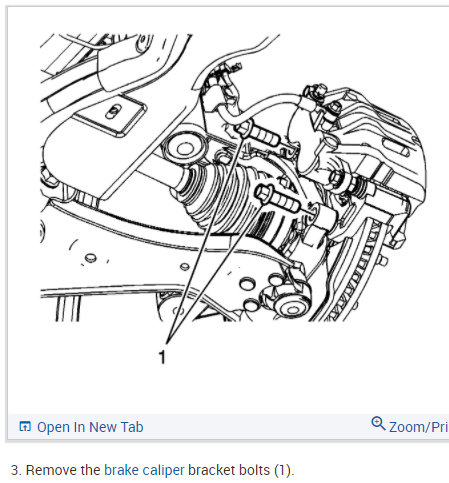 1

Open In New Tab

Zoom/Pri

3. Remove the brake caliper bracket bolts (1).