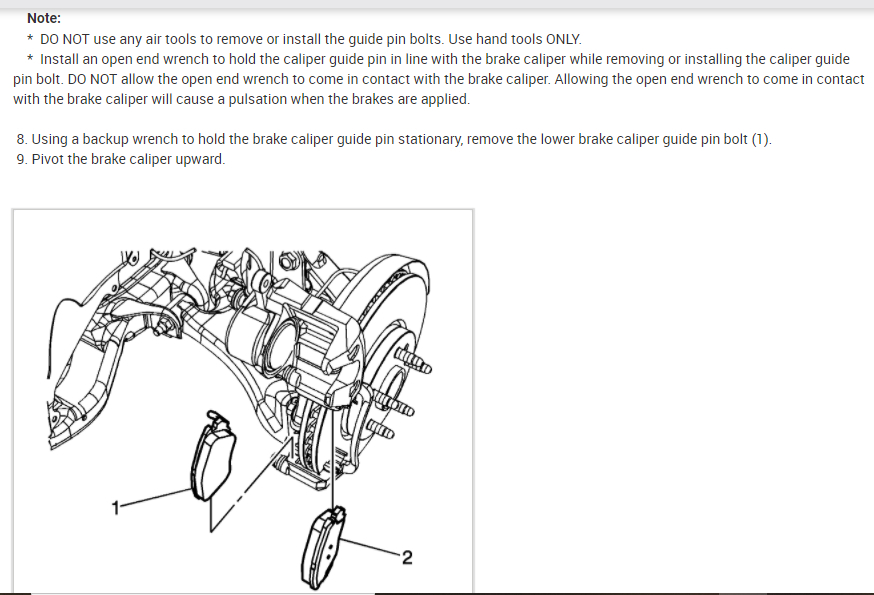 Note:

* DO NOT use any air tools to remove or install the guide pin bolts. Use hand tools ONLY.

* Install an open end wrench to hold the caliper guide pin in line with the brake caliper while removing or installing the caliper guide pin bolt. DO NOT allow the open end wrench to come in contact with the brake caliper. Allowing the open end wrench to come in contact with the brake caliper will cause a pulsation when the brakes are applied.

8. Using a backup wrench to hold the brake caliper guide pin stationary, remove the lower brake caliper guide pin bolt (1).
9. Pivot the brake caliper upward.

1

2