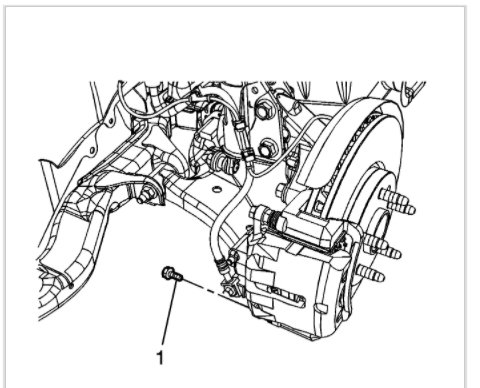 1