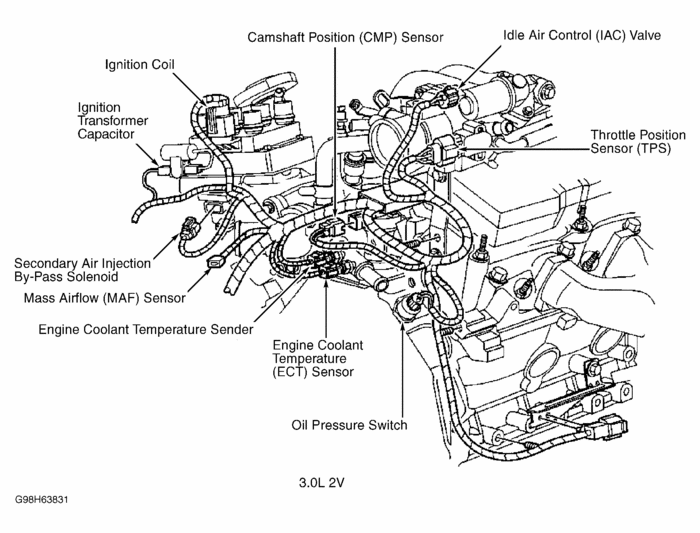 Camshaft Position (CMP) Sensor

Idle Air Control (IAC) Valve

Ignition Coil

Ignition Transformer Capacitor

Throttle Position Sensor (TPS)

Secondary Air Injection By-Pass Solenoid

Mass Airflow (MAF) Sensor

Engine Coolant Temperature Sender

Engine Coolant Temperature (ECT) Sensor

Oil Pressure Switch

3.0L 2V

G98H63831