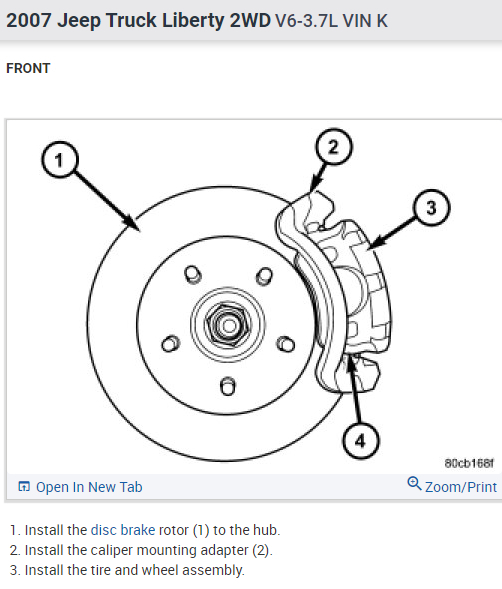 2007 Jeep Truck Liberty 2WD V6-3.7L VIN K

FRONT

1

2

3

4

80cb168f

Open In New Tab

Zoom/Print

1. Install the disc brake rotor (1) to the hub.
2. Install the caliper mounting adapter (2).
3. Install the tire and wheel assembly.