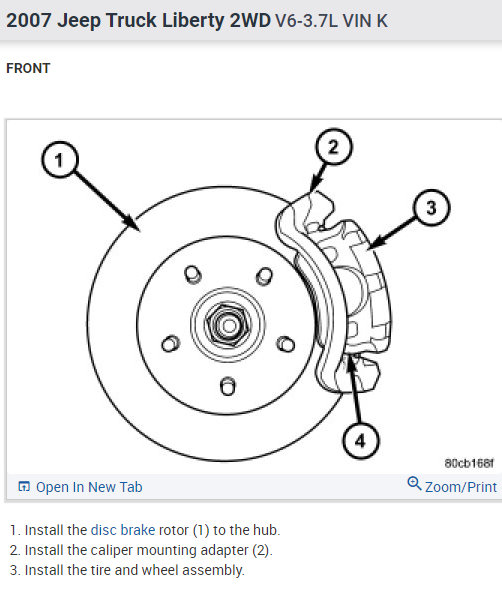 2007 Jeep Truck Liberty 2WD V6-3.7L VIN K

FRONT

1

2

3

4

80cb168f

Open In New Tab

Zoom/Print

1. Install the disc brake rotor (1) to the hub.
2. Install the caliper mounting adapter (2).
3. Install the tire and wheel assembly.