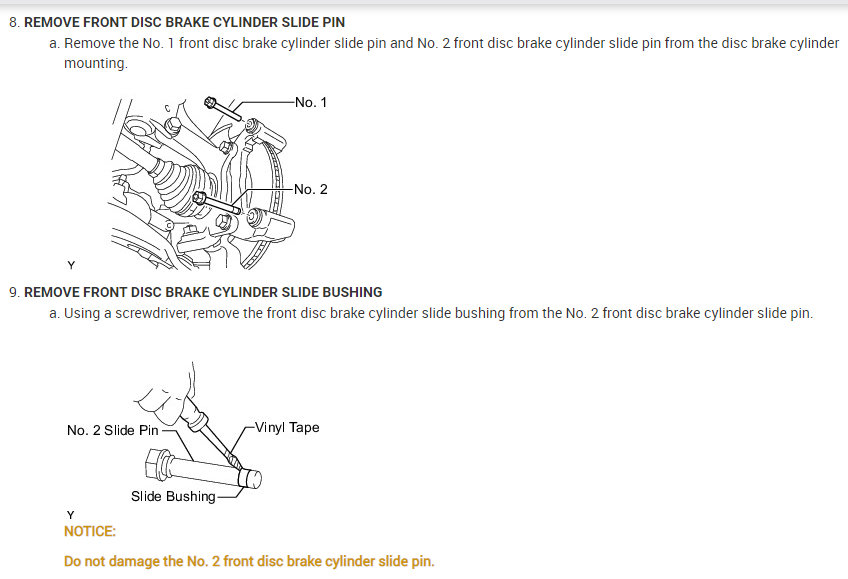 8. REMOVE FRONT DISC BRAKE CYLINDER SLIDE PIN

a. Remove the No. 1 front disc brake cylinder slide pin and No. 2 front disc brake cylinder slide pin from the disc brake cylinder mounting.

No. 1

No. 2

Y

9. REMOVE FRONT DISC BRAKE CYLINDER SLIDE BUSHING

a. Using a screwdriver, remove the front disc brake cylinder slide bushing from the No. 2 front disc brake cylinder slide pin.

No. 2 Slide Pin

Vinyl Tape

Slide Bushing

Y

NOTICE:

Do not damage the No. 2 front disc brake cylinder slide pin.