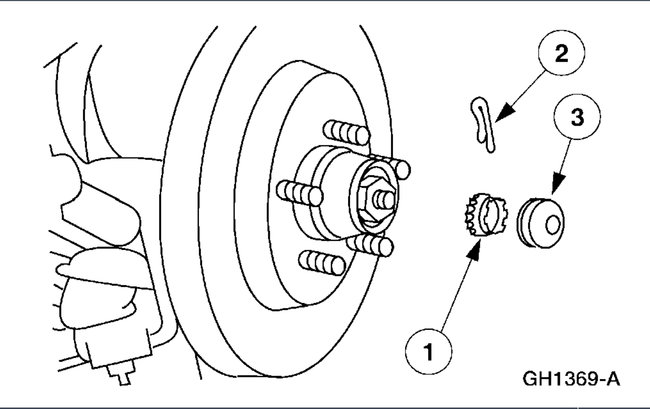 2

3

1

GH1369-A