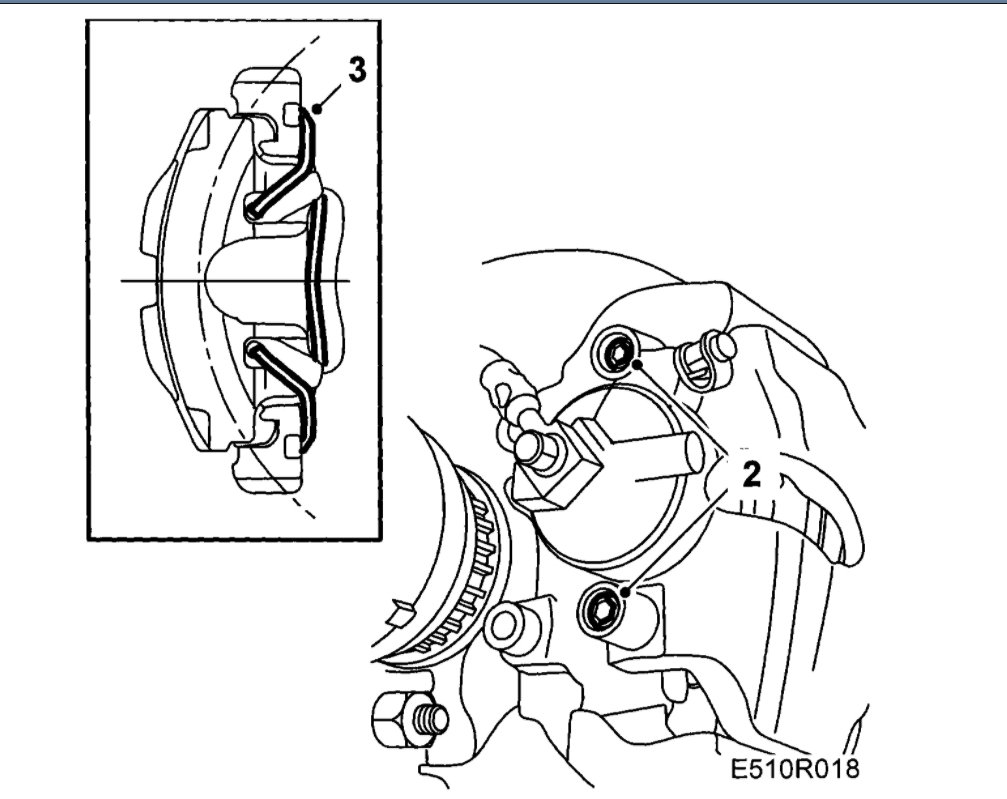 3

2

E510R018