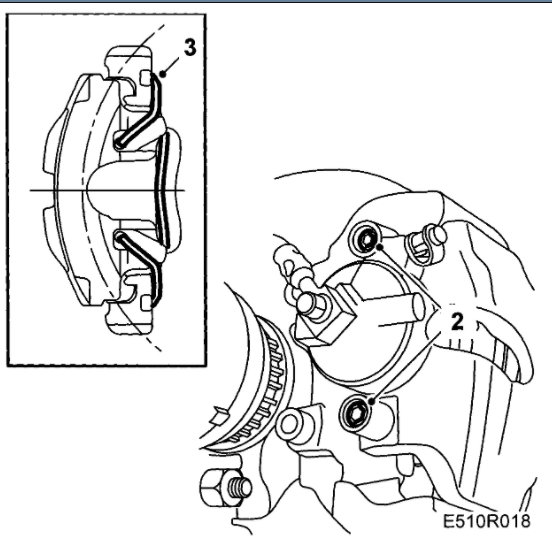 3

2

E510R018