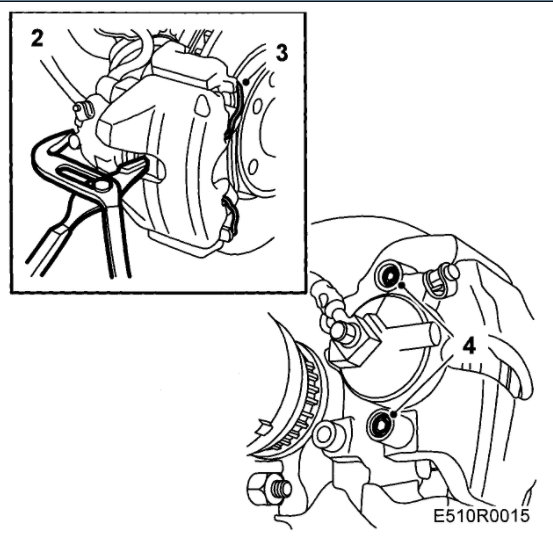 2
3
4
E510R0015