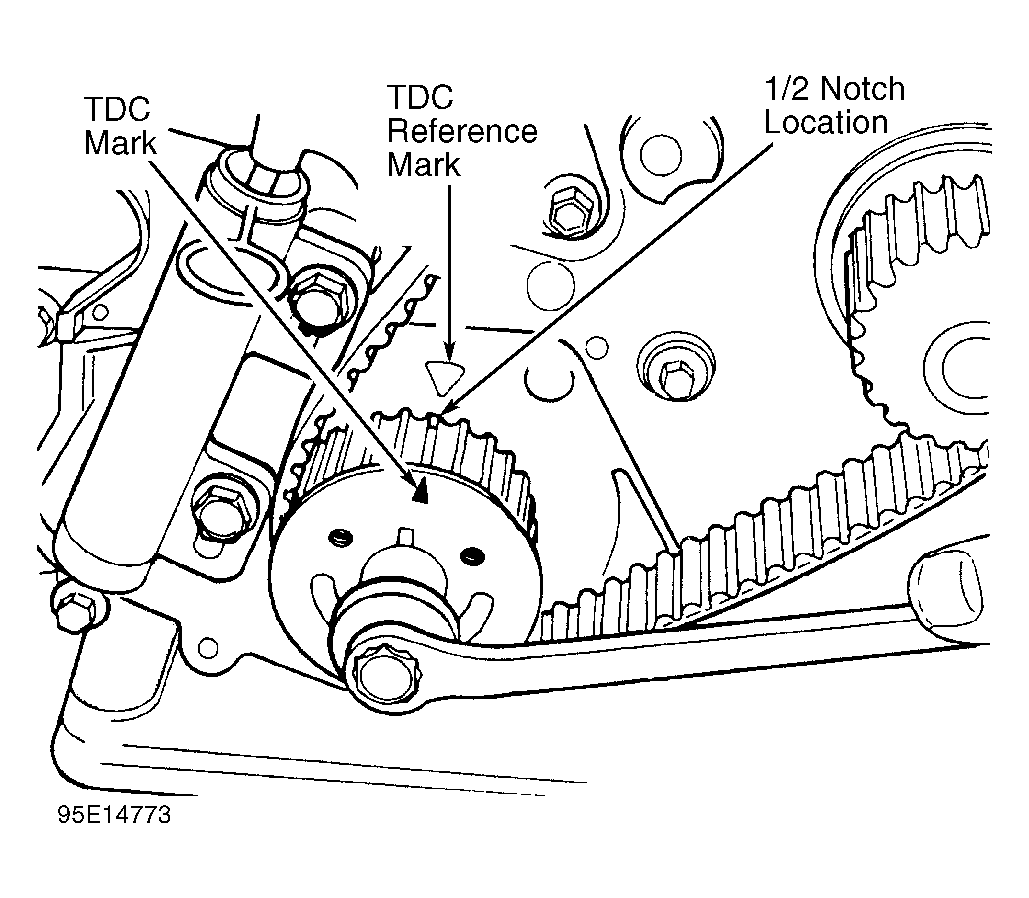 TDC Mark

TDC Reference Mark

1/2 Notch Location

95E14773