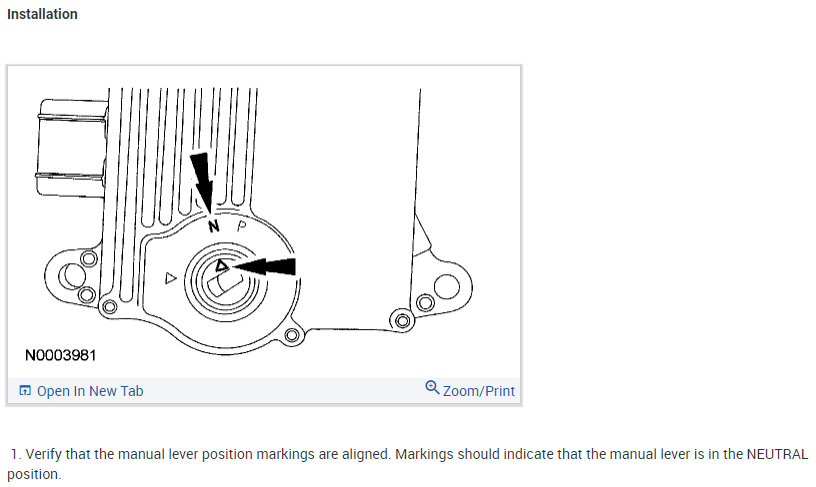 Installation

N P

N0003981

Open In New Tab

Zoom/Print

1. Verify that the manual lever position markings are aligned. Markings should indicate that the manual lever is in the NEUTRAL position.