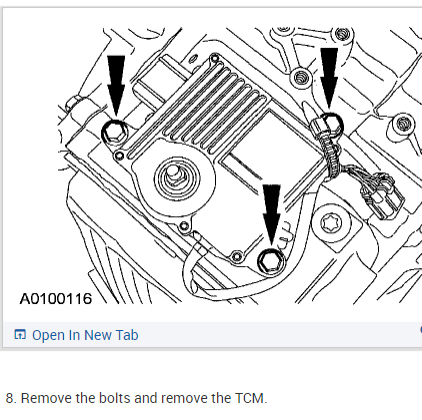 A0100116

Open In New Tab

8. Remove the bolts and remove the TCM.