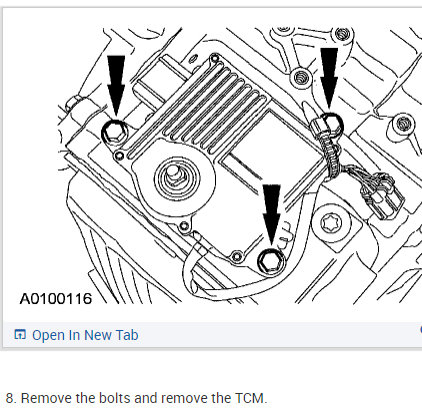 A0100116

Open In New Tab

8. Remove the bolts and remove the TCM.