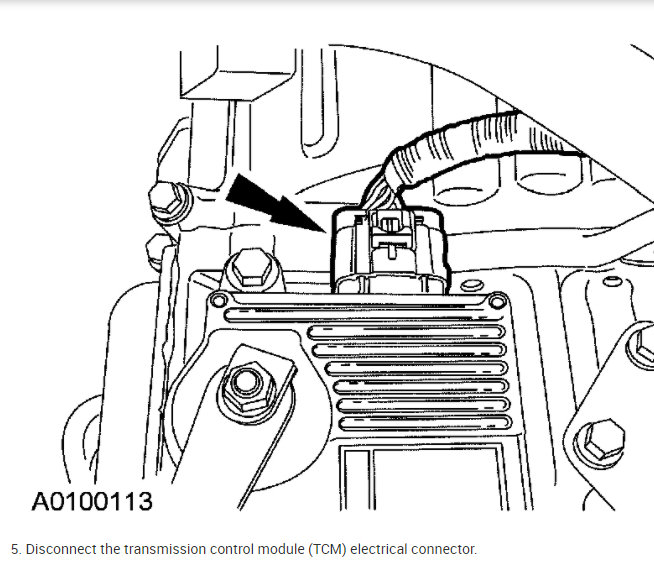 A0100113

5. Disconnect the transmission control module (TCM) electrical connector.