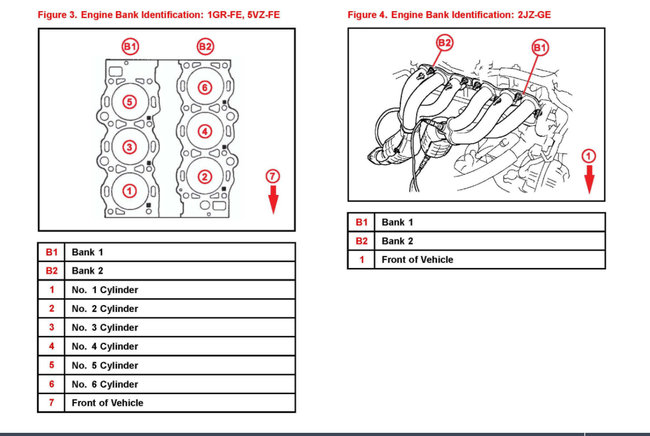 Figure 3. Engine Bank Identification: 1GR-FE, 5VZ-FE

B1 B2

5 6
3 4
1 2

7

| B1 | Bank 1 |
|---|---|
| B2 | Bank 2 |
| 1 | No. 1 Cylinder |
| 2 | No. 2 Cylinder |
| 3 | No. 3 Cylinder |
| 4 | No. 4 Cylinder |
| 5 | No. 5 Cylinder |
| 6 | No. 6 Cylinder |
| 7 | Front of Vehicle |

Figure 4. Engine Bank Identification: 2JZ-GE

B2 B1

1

| B1 | Bank 1 |
|---|---|
| B2 | Bank 2 |
| 1 | Front of Vehicle |