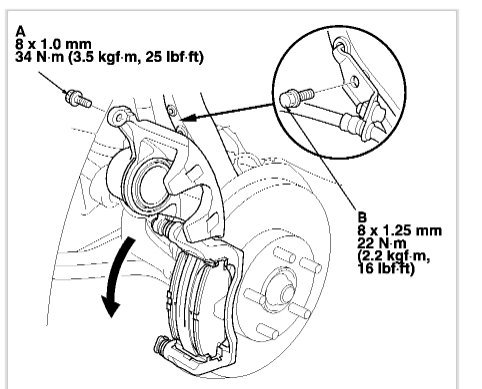 A
8 x 1.0 mm
34 N·m (3.5 kgf·m, 25 lbf·ft)

B
8 x 1.25 mm
22 N·m
(2.2 kgf·m,
16 lbf·ft)