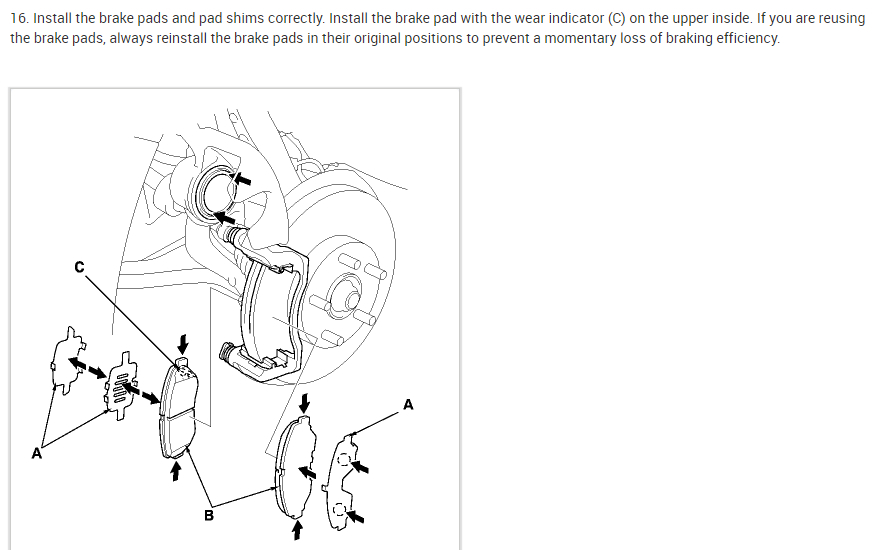 16. Install the brake pads and pad shims correctly. Install the brake pad with the wear indicator (C) on the upper inside. If you are reusing the brake pads, always reinstall the brake pads in their original positions to prevent a momentary loss of braking efficiency.

C
A
A
B