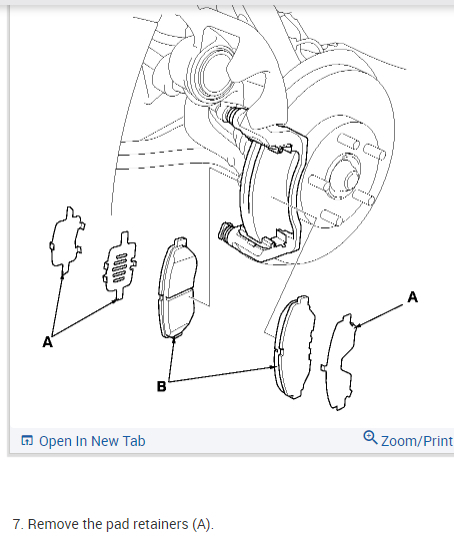 A

A

B

Open In New Tab

Zoom/Print

7. Remove the pad retainers (A).