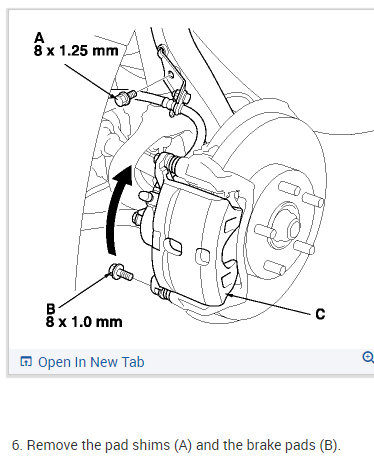 A
8 x 1.25 mm

B
8 x 1.0 mm

C

Open In New Tab

6. Remove the pad shims (A) and the brake pads (B).