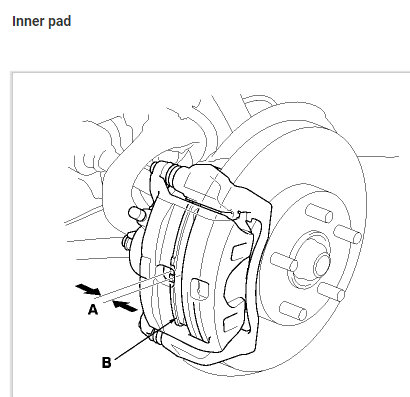 Inner pad

A

B