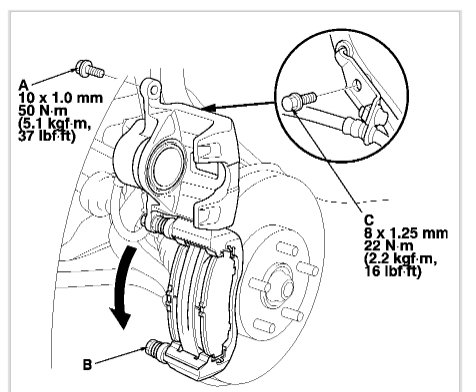 A
10 x 1.0 mm
50 N·m
(5.1 kgf·m,
37 lbf·ft)

C
8 x 1.25 mm
22 N·m
(2.2 kgf·m,
16 lbf·ft)

B