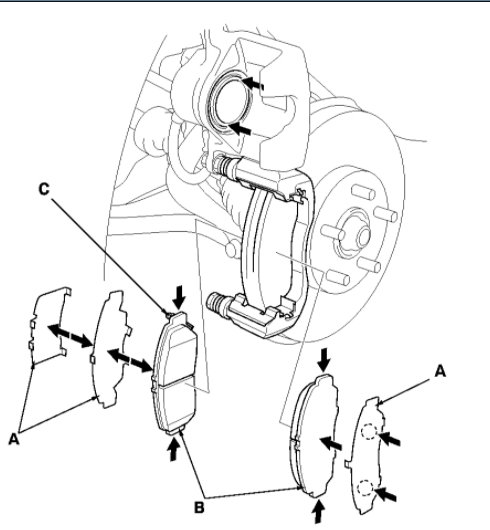 C

A

A

B