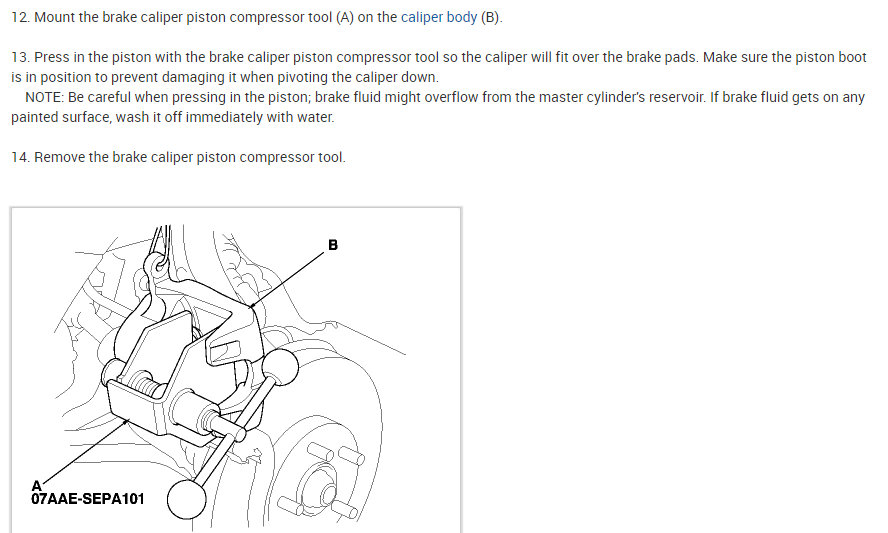 12. Mount the brake caliper piston compressor tool (A) on the caliper body (B).

13. Press in the piston with the brake caliper piston compressor tool so the caliper will fit over the brake pads. Make sure the piston boot is in position to prevent damaging it when pivoting the caliper down.
NOTE: Be careful when pressing in the piston; brake fluid might overflow from the master cylinder's reservoir. If brake fluid gets on any painted surface, wash it off immediately with water.

14. Remove the brake caliper piston compressor tool.

B

A
07AAE-SEPA101