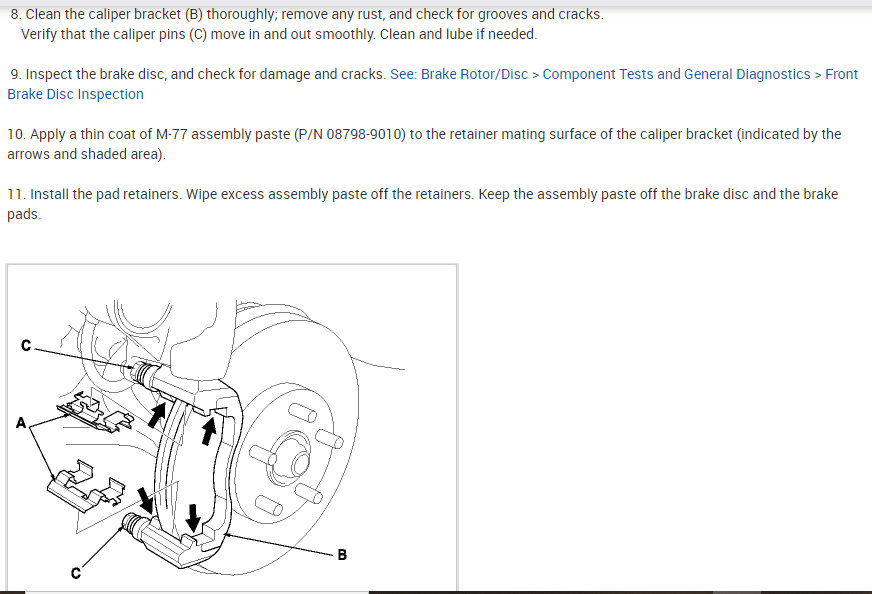 8. Clean the caliper bracket (B) thoroughly; remove any rust, and check for grooves and cracks. Verify that the caliper pins (C) move in and out smoothly. Clean and lube if needed.

9. Inspect the brake disc, and check for damage and cracks. See: Brake Rotor/Disc > Component Tests and General Diagnostics > Front Brake Disc Inspection

10. Apply a thin coat of M-77 assembly paste (P/N 08798-9010) to the retainer mating surface of the caliper bracket (indicated by the arrows and shaded area).

11. Install the pad retainers. Wipe excess assembly paste off the retainers. Keep the assembly paste off the brake disc and the brake pads.

C

A

C

B