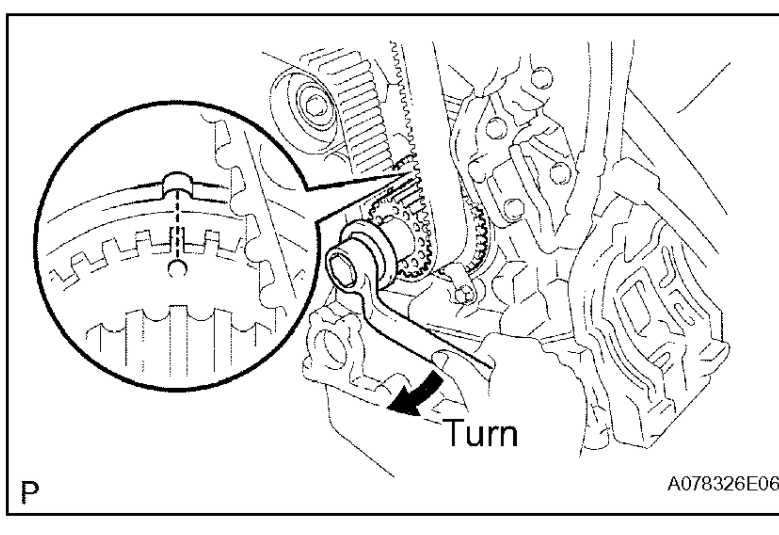 Turn

P

A078326E06