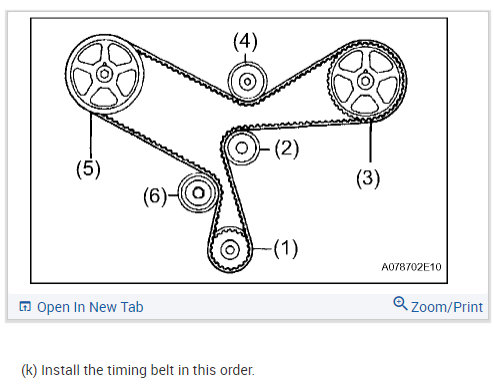 (4)

(5)

(2)

(3)

(6)

(1)

A078702E10

Open In New Tab

Zoom/Print

(k) Install the timing belt in this order.