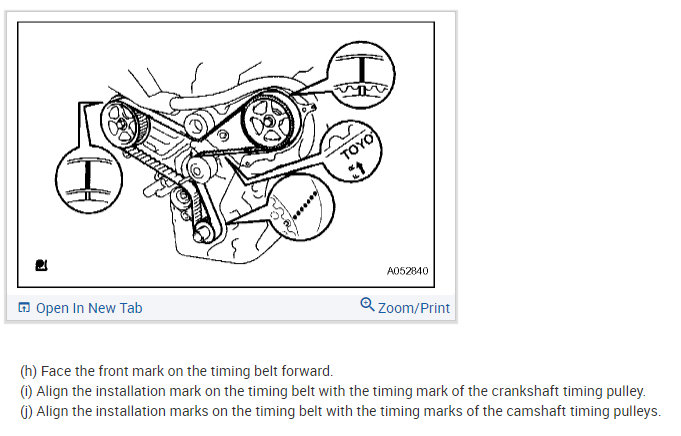 TOYO

A052840

Open In New Tab

Zoom/Print

(h) Face the front mark on the timing belt forward.
(i) Align the installation mark on the timing belt with the timing mark of the crankshaft timing pulley.
(j) Align the installation marks on the timing belt with the timing marks of the camshaft timing pulleys.