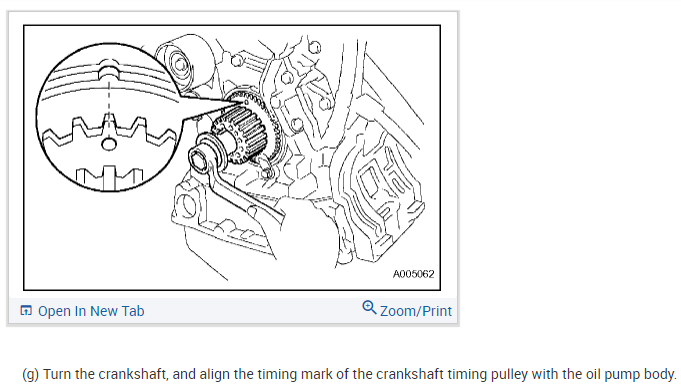 A005062

Open In New Tab

Zoom/Print

(g) Turn the crankshaft, and align the timing mark of the crankshaft timing pulley with the oil pump body.