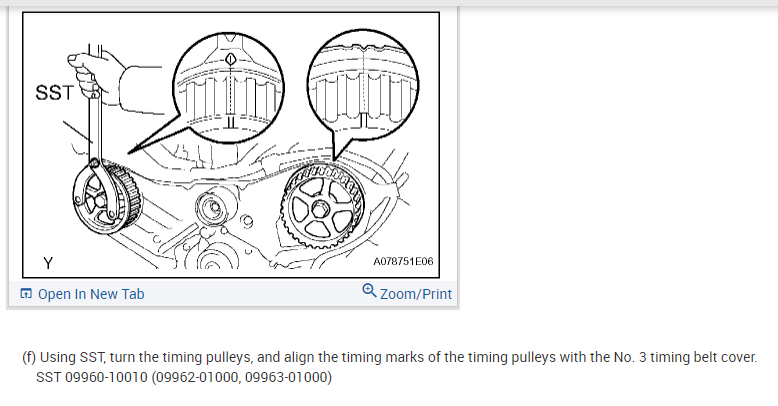 SST

Y

A078751E06

Open In New Tab

Zoom/Print

(f) Using SST, turn the timing pulleys, and align the timing marks of the timing pulleys with the No. 3 timing belt cover.
SST 09960-10010 (09962-01000, 09963-01000)