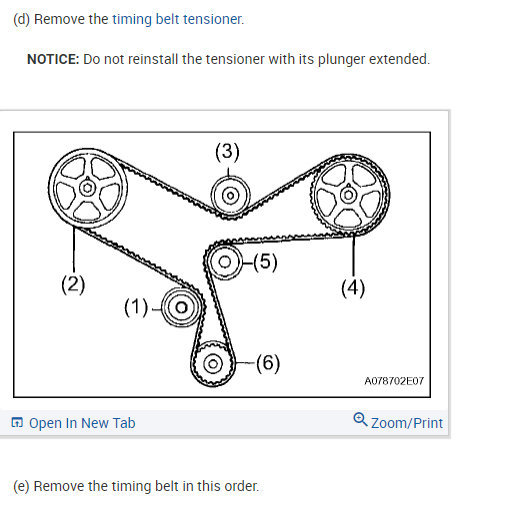 (d) Remove the timing belt tensioner.

NOTICE: Do not reinstall the tensioner with its plunger extended.

(3)
(2)
(5)
(4)
(1)
(6)
A078702E07

Open In New Tab
Zoom/Print

(e) Remove the timing belt in this order.