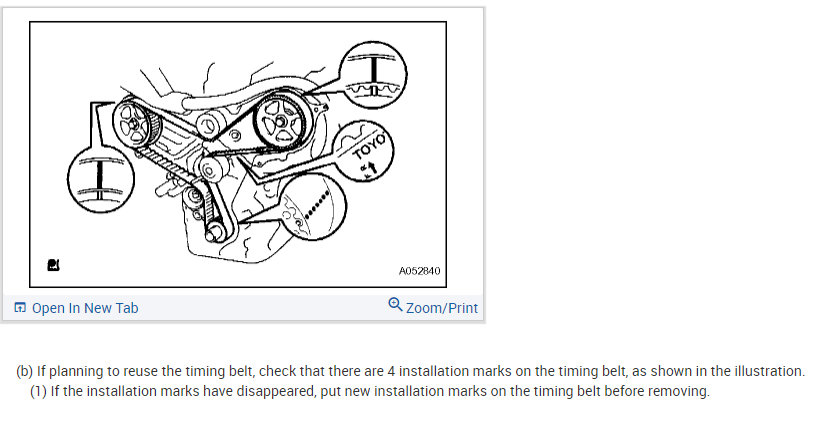 TOYO

A052840

Open In New Tab

Zoom/Print

(b) If planning to reuse the timing belt, check that there are 4 installation marks on the timing belt, as shown in the illustration.
(1) If the installation marks have disappeared, put new installation marks on the timing belt before removing.