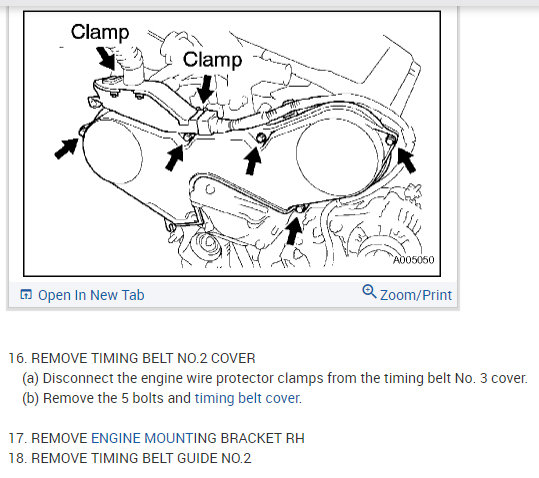 Clamp

Clamp

A005050

Open In New Tab

Zoom/Print

16. REMOVE TIMING BELT NO.2 COVER

(a) Disconnect the engine wire protector clamps from the timing belt No. 3 cover.

(b) Remove the 5 bolts and timing belt cover.

17. REMOVE ENGINE MOUNTING BRACKET RH

18. REMOVE TIMING BELT GUIDE NO.2