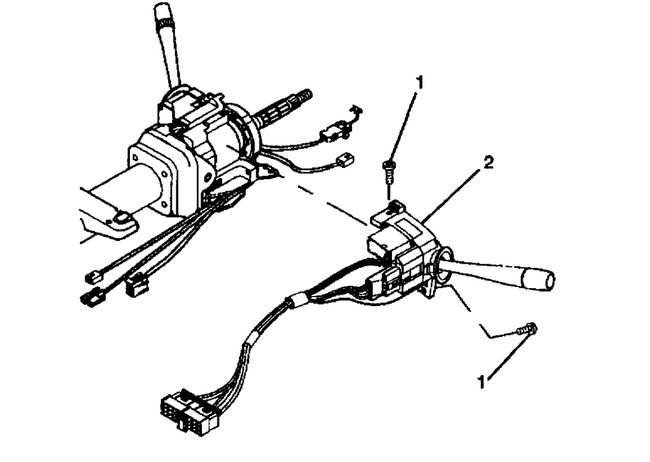 1

2

1