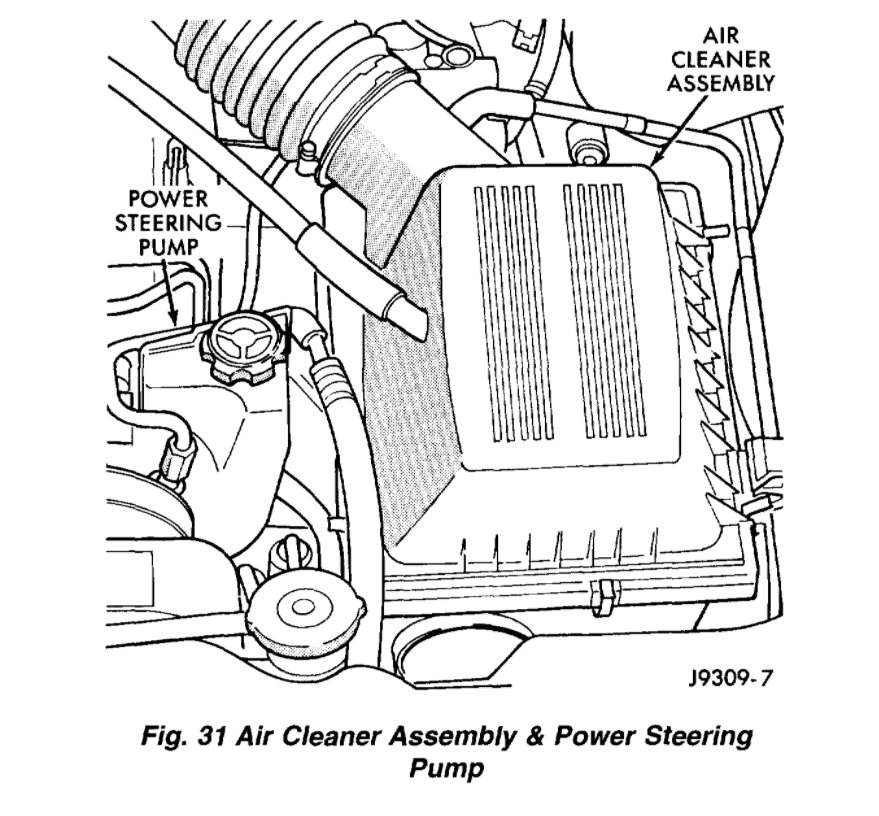 AIR CLEANER ASSEMBLY

POWER STEERING PUMP

J9309-7

Fig. 31 Air Cleaner Assembly & Power Steering Pump