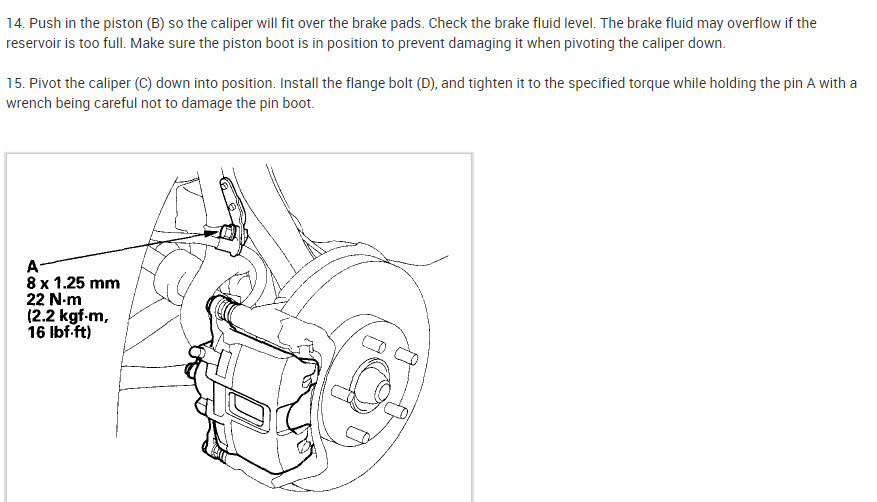 14. Push in the piston (B) so the caliper will fit over the brake pads. Check the brake fluid level. The brake fluid may overflow if the reservoir is too full. Make sure the piston boot is in position to prevent damaging it when pivoting the caliper down.

15. Pivot the caliper (C) down into position. Install the flange bolt (D), and tighten it to the specified torque while holding the pin A with a wrench being careful not to damage the pin boot.

A
8 x 1.25 mm
22 N·m
(2.2 kgf·m,
16 lbf·ft)