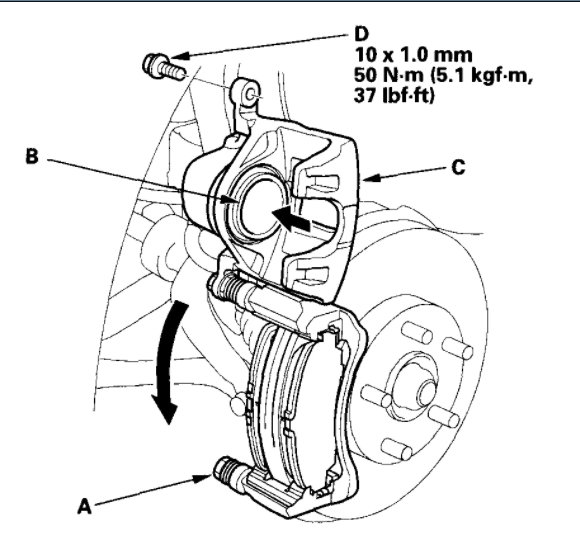 D
10 x 1.0 mm
50 N·m (5.1 kgf·m, 37 lbf·ft)

B

C

A