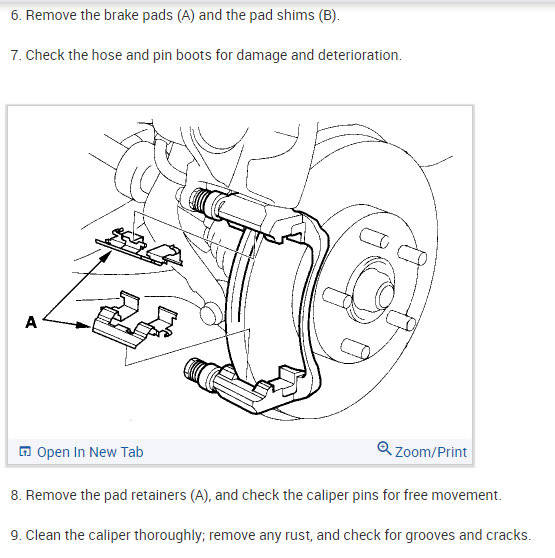 6. Remove the brake pads (A) and the pad shims (B).

7. Check the hose and pin boots for damage and deterioration.

A

Open In New Tab

Zoom/Print

8. Remove the pad retainers (A), and check the caliper pins for free movement.

9. Clean the caliper thoroughly; remove any rust, and check for grooves and cracks.