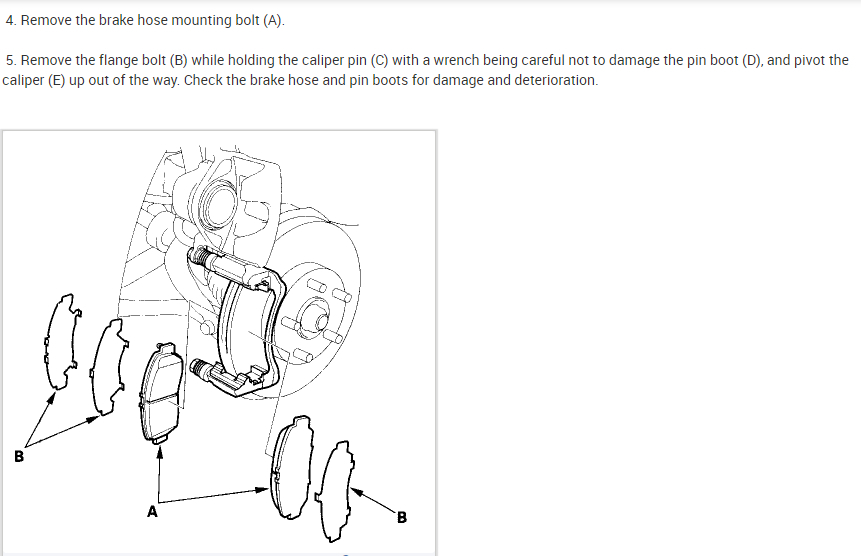 4. Remove the brake hose mounting bolt (A).

5. Remove the flange bolt (B) while holding the caliper pin (C) with a wrench being careful not to damage the pin boot (D), and pivot the caliper (E) up out of the way. Check the brake hose and pin boots for damage and deterioration.

B

A

B