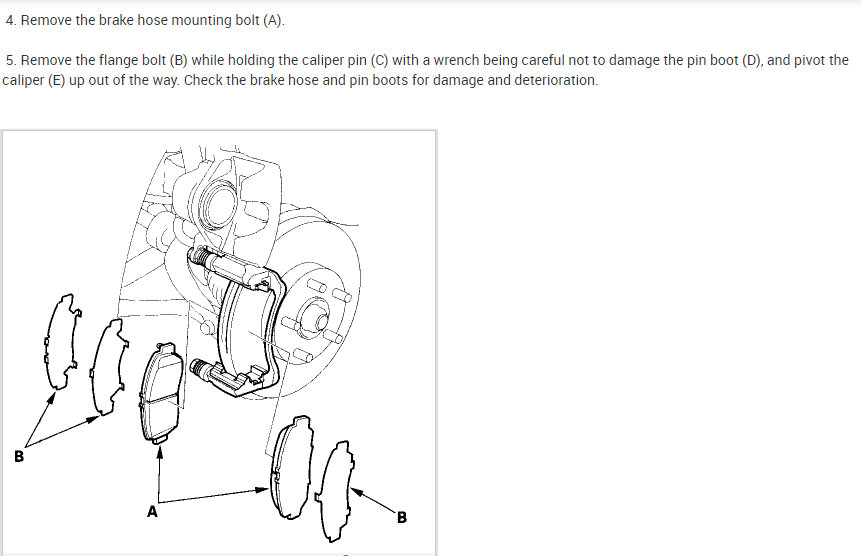 4. Remove the brake hose mounting bolt (A).

5. Remove the flange bolt (B) while holding the caliper pin (C) with a wrench being careful not to damage the pin boot (D), and pivot the caliper (E) up out of the way. Check the brake hose and pin boots for damage and deterioration.

B

A

B