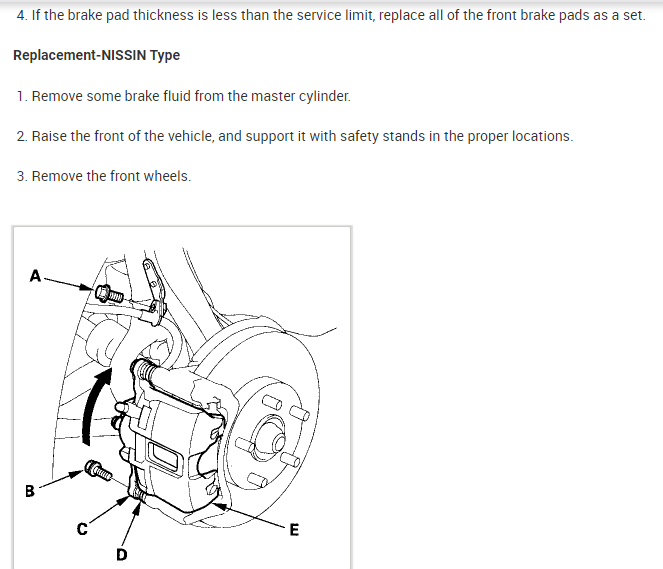 4. If the brake pad thickness is less than the service limit, replace all of the front brake pads as a set.

Replacement-NISSIN Type

1. Remove some brake fluid from the master cylinder.

2. Raise the front of the vehicle, and support it with safety stands in the proper locations.

3. Remove the front wheels.

A

B

C

D

E