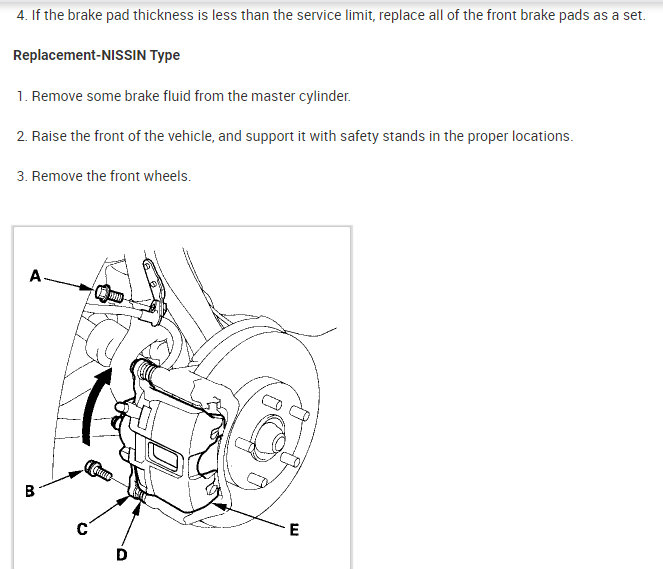 4. If the brake pad thickness is less than the service limit, replace all of the front brake pads as a set.

Replacement-NISSIN Type

1. Remove some brake fluid from the master cylinder.

2. Raise the front of the vehicle, and support it with safety stands in the proper locations.

3. Remove the front wheels.

A

B

C

D

E