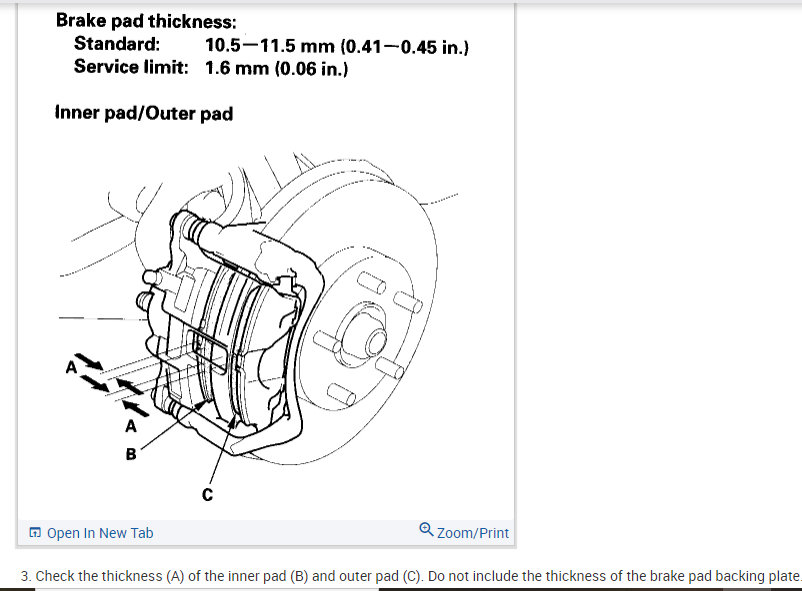 Brake pad thickness:
Standard: 10.5—11.5 mm (0.41—0.45 in.)
Service limit: 1.6 mm (0.06 in.)

Inner pad/Outer pad

A

A

B

C

Open In New Tab

Zoom/Print

3. Check the thickness (A) of the inner pad (B) and outer pad (C). Do not include the thickness of the brake pad backing plate.