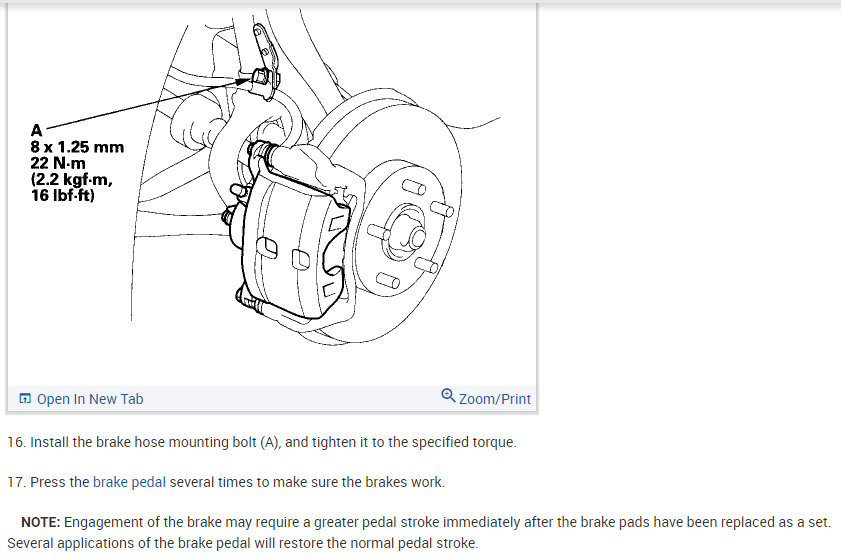 A
8 x 1.25 mm
22 N·m
(2.2 kgf·m,
16 lbf·ft)

Open In New Tab

Zoom/Print

16. Install the brake hose mounting bolt (A), and tighten it to the specified torque.

17. Press the brake pedal several times to make sure the brakes work.

NOTE: Engagement of the brake may require a greater pedal stroke immediately after the brake pads have been replaced as a set. Several applications of the brake pedal will restore the normal pedal stroke.