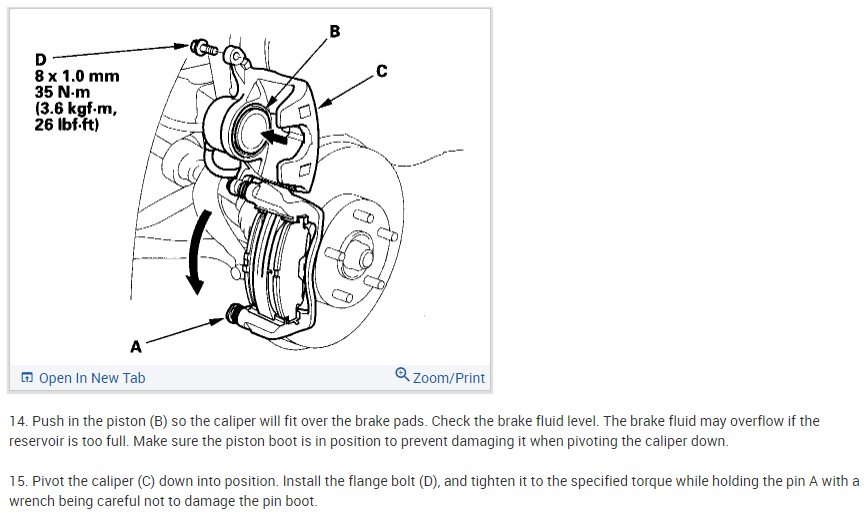 D
8 x 1.0 mm
35 N·m
(3.6 kgf·m,
26 lbf·ft)

B

C

A

Open In New Tab

Zoom/Print

14. Push in the piston (B) so the caliper will fit over the brake pads. Check the brake fluid level. The brake fluid may overflow if the reservoir is too full. Make sure the piston boot is in position to prevent damaging it when pivoting the caliper down.

15. Pivot the caliper (C) down into position. Install the flange bolt (D), and tighten it to the specified torque while holding the pin A with a wrench being careful not to damage the pin boot.